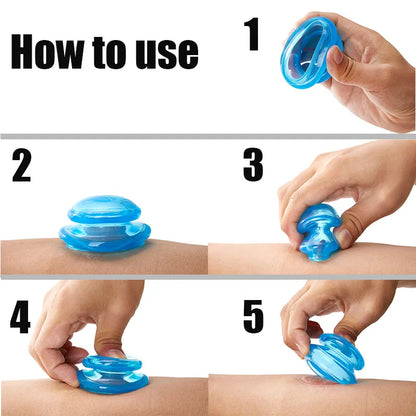 How to use

1

2

3

4

5