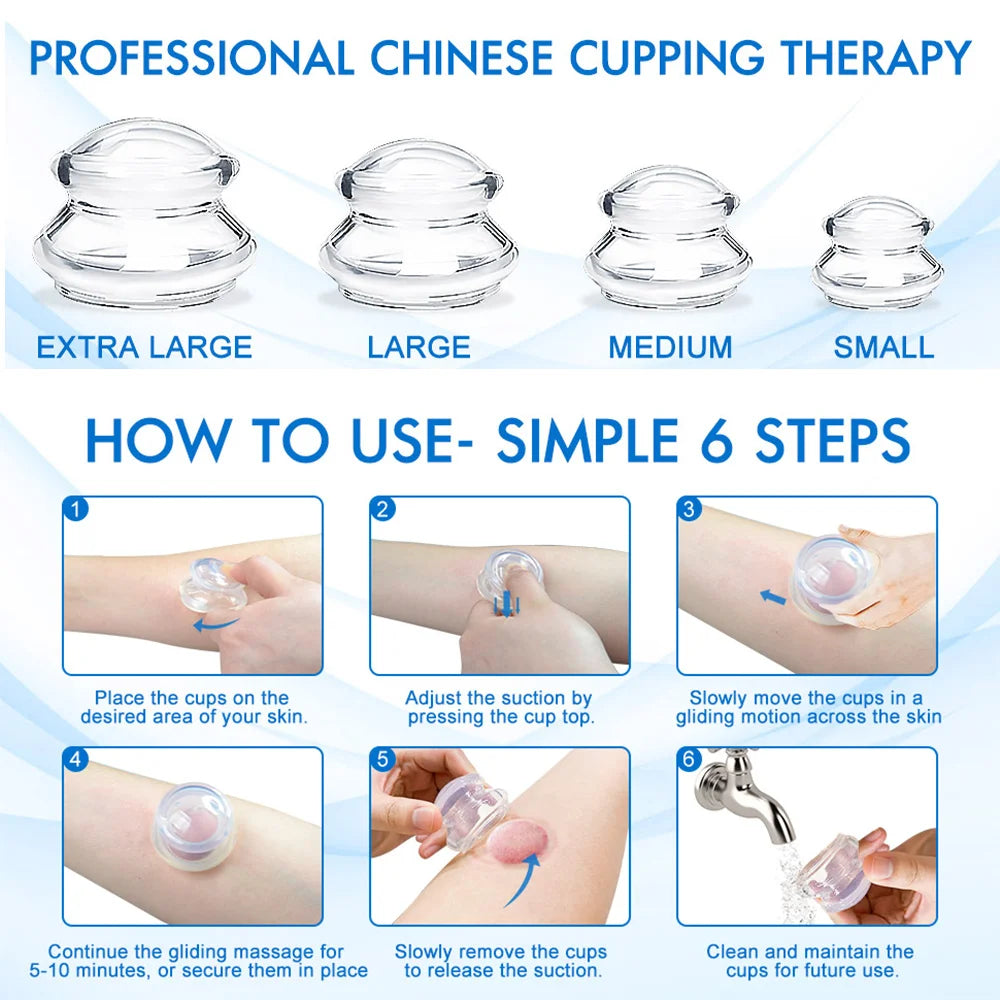 PROFESSIONAL CHINESE CUPPING THERAPY

EXTRA LARGE

LARGE

MEDIUM

SMALL

HOW TO USE- SIMPLE 6 STEPS

1

Place the cups on the desired area of your skin.

2

Adjust the suction by pressing the cup top.

3

Slowly move the cups in a gliding motion across the skin

4

Continue the gliding massage for 5-10 minutes, or secure them in place

5

Slowly remove the cups to release the suction.

6

Clean and maintain the cups for future use.