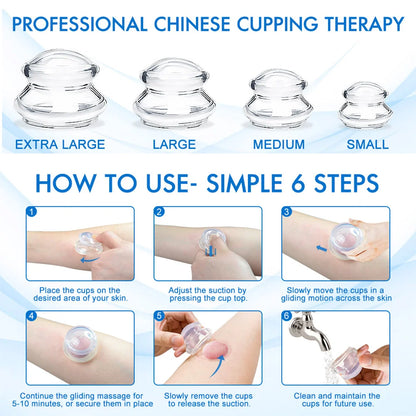 PROFESSIONAL CHINESE CUPPING THERAPY

EXTRA LARGE

LARGE

MEDIUM

SMALL

HOW TO USE- SIMPLE 6 STEPS

1

Place the cups on the desired area of your skin.

2

Adjust the suction by pressing the cup top.

3

Slowly move the cups in a gliding motion across the skin

4

Continue the gliding massage for 5-10 minutes, or secure them in place

5

Slowly remove the cups to release the suction.

6

Clean and maintain the cups for future use.